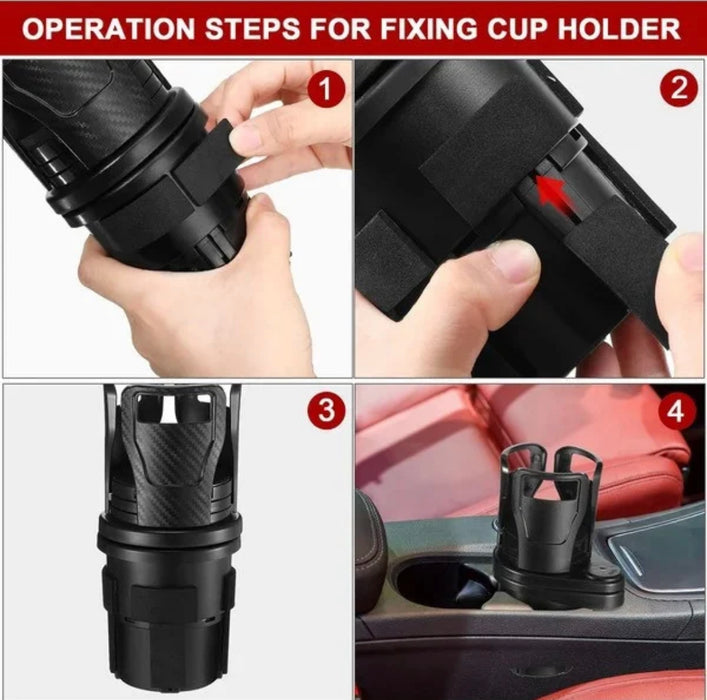 OPERATION STEPS FOR FIXING CUP HOLDER

1

2

3

4