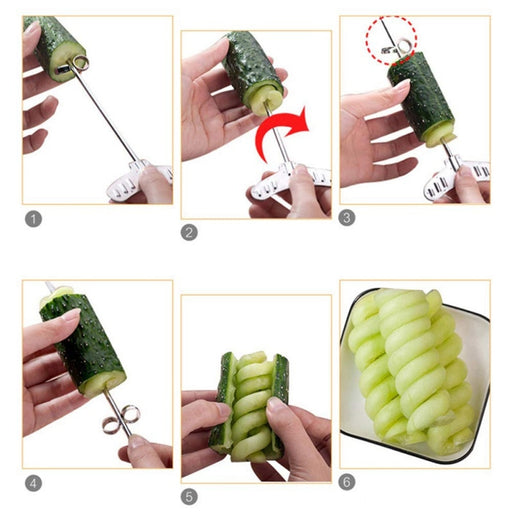 1

2

3

4

5

6